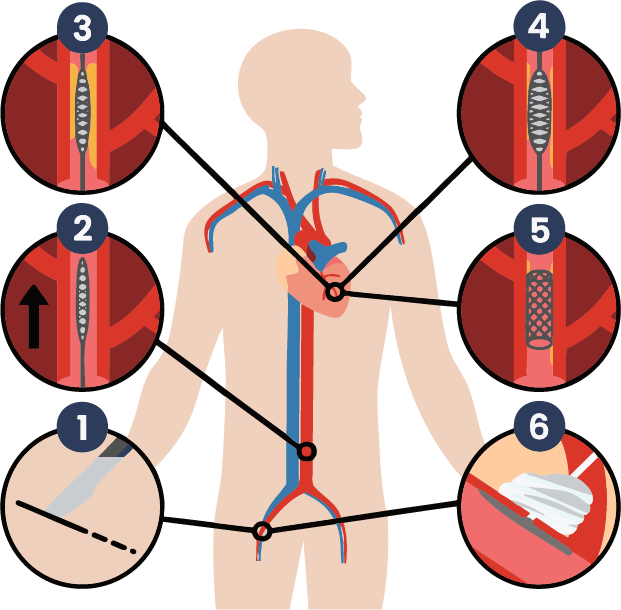 3
4
2
5
1
6